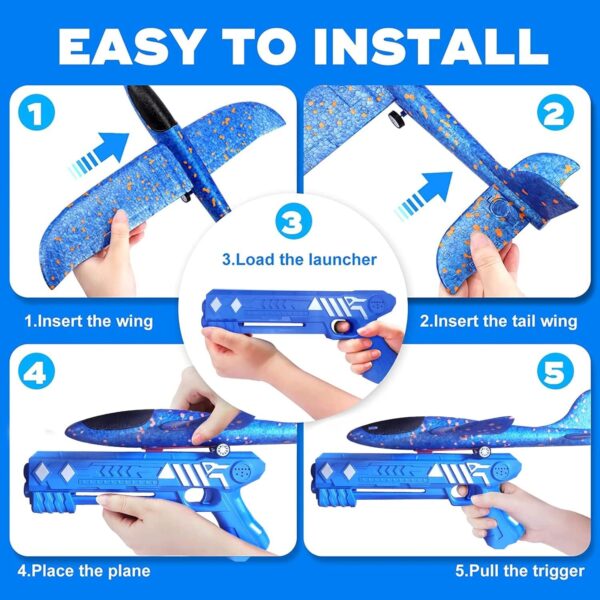 EASY TO INSTALL

1

2

3

3.Load the launcher

1.Insert the wing

2.Insert the tail wing

4

5

4.Place the plane

5.Pull the trigger